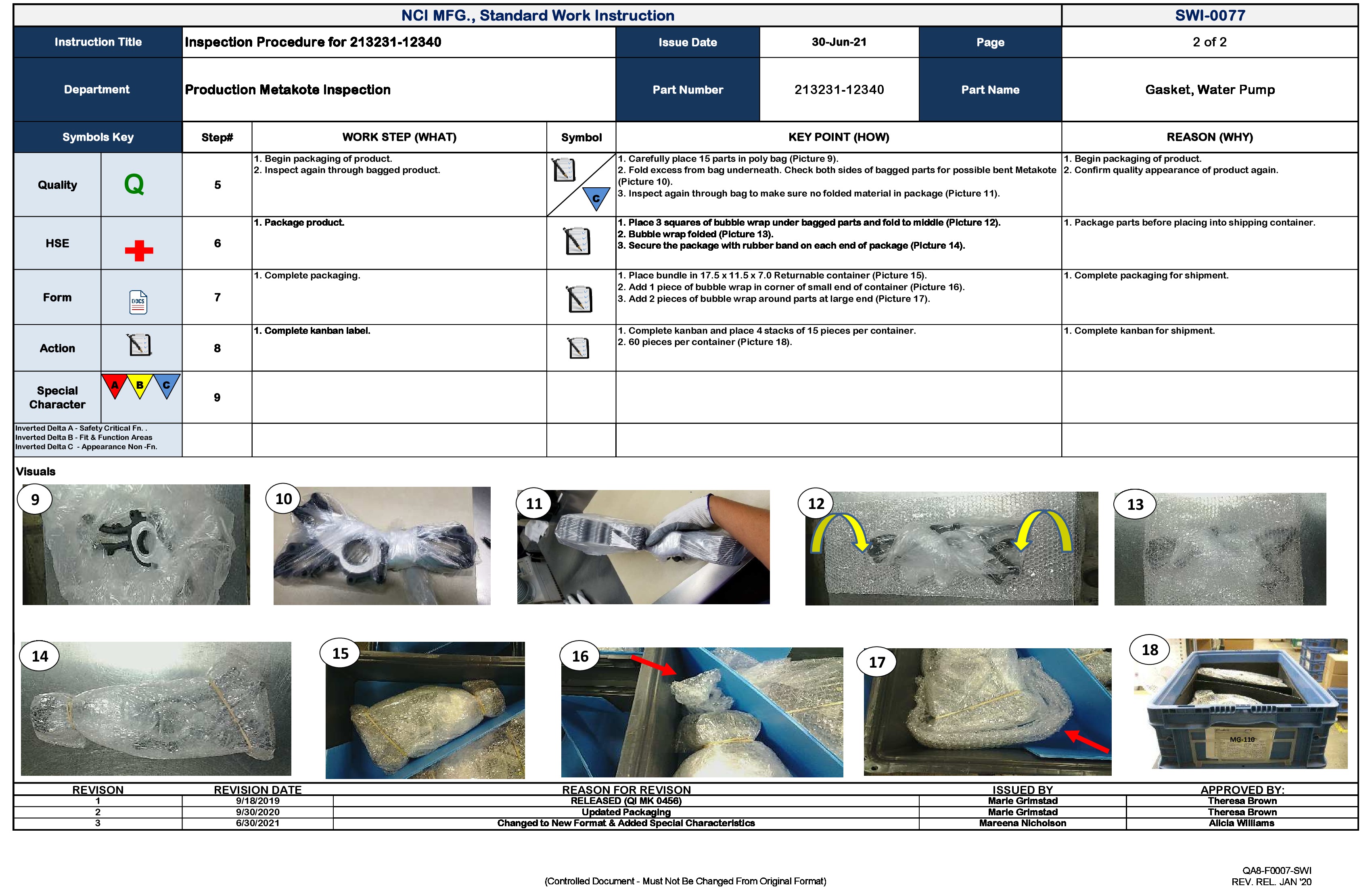 NCI MFG., Standard Work Instruction

SWI-0077

| Instruction Title | Inspection Procedure for 213231-12340 | Issue Date | 30-Jun-21 | Page | 2 of 2 |
|---|---|---|---|---|---|
| Department | Production Metakote Inspection | Part Number | 213231-12340 | Part Name | Gasket, Water Pump |

| Symbols Key | | Step# | WORK STEP (WHAT) | Symbol | KEY POINT (HOW) | REASON (WHY) |
|---|---|---|---|---|---|---|
| Quality | Q | 5 | 1. Begin packaging of product. 2. Inspect again through bagged product. | C | 1. Carefully place 15 parts in poly bag (Picture 9). 2. Fold excess from bag underneath. Check both sides of bagged parts for possible bent Metakote (Picture 10). 3. Inspect again through bag to make sure no folded material in package (Picture 11). | 1. Begin packaging of product. 2. Confirm quality appearance of product again. |
| HSE | | 6 | 1. Package product. | | 1. Place 3 squares of bubble wrap under bagged parts and fold to middle (Picture 12). 2. Bubble wrap folded (Picture 13). 3. Secure the package with rubber band on each end of package (Picture 14). | 1. Package parts before placing into shipping container. |
| Form | DOCS | 7 | 1. Complete packaging. | | 1. Place bundle in 17.5 x 11.5 x 7.0 Returnable container (Picture 15). 2. Add 1 piece of bubble wrap in corner of small end of container (Picture 16). 3. Add 2 pieces of bubble wrap around parts at large end (Picture 17). | 1. Complete packaging for shipment. |
| Action | | 8 | 1. Complete kanban label. | | 1. Complete kanban and place 4 stacks of 15 pieces per container. 2. 60 pieces per container (Picture 18). | 1. Complete kanban for shipment. |
| Special Character | A B C | 9 | | | | |
| Inverted Delta A - Safety Critical Fn. . Inverted Delta B - Fit & Function Areas Inverted Delta C - Appearance Non -Fn. | | | | | | |

Visuals

9 10 11 12 13

14 15 16 17 18

MG-110

| REVISON | REVISION DATE | REASON FOR REVISON | ISSUED BY | APPROVED BY: |
|---|---|---|---|---|
| 1 | 9/18/2019 | RELEASED (QI MK 0456) | Marie Grimstad | Theresa Brown |
| 2 | 9/30/2020 | Updated Packaging | Marie Grimstad | Theresa Brown |
| 3 | 6/30/2021 | Changed to New Format & Added Special Characteristics | Mareena Nicholson | Alicia Williams |

(Controlled Document - Must Not Be Changed From Original Format)

QA8-F0007-SWI
REV. REL. JAN '20